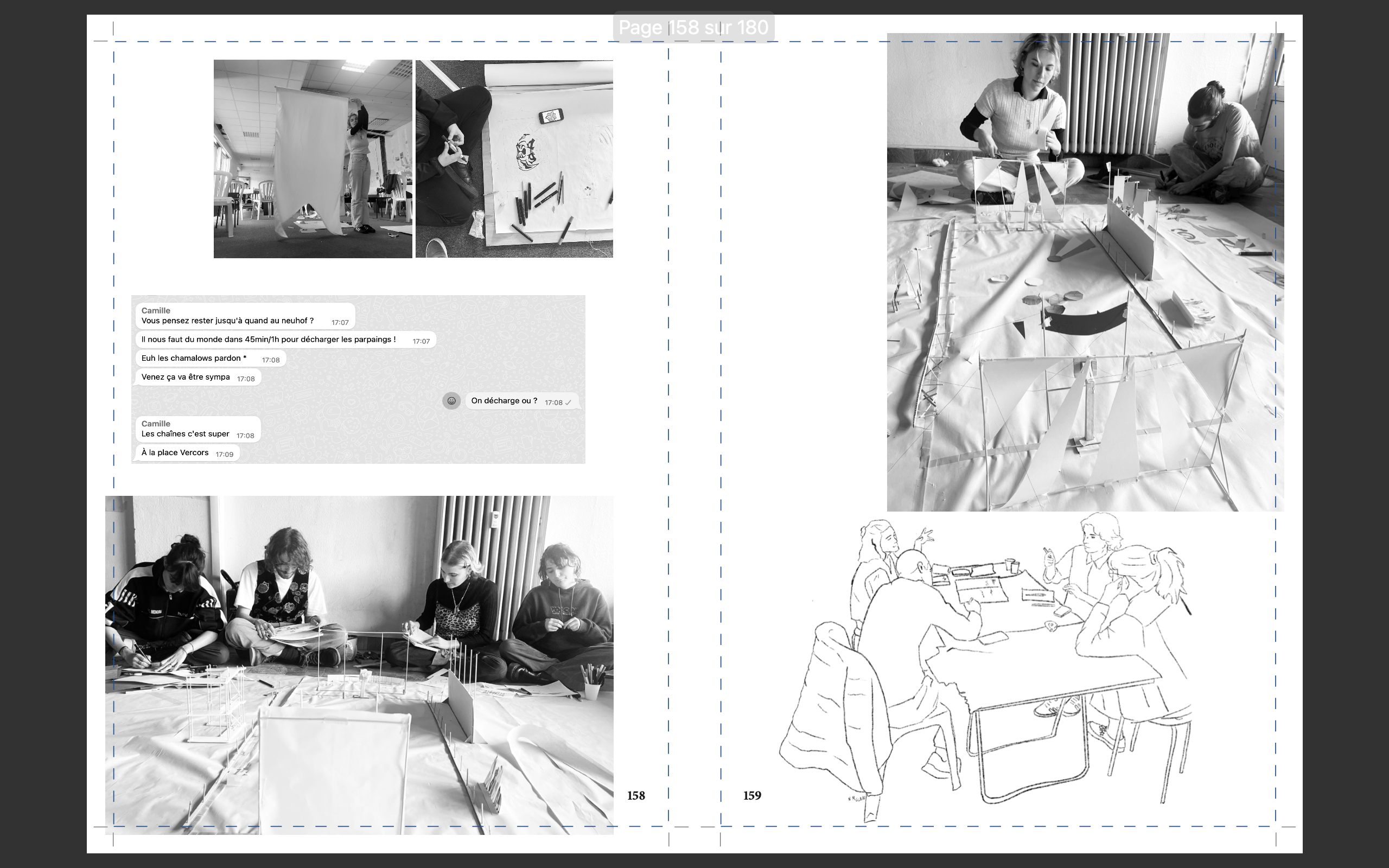 Page 158 sur 180

Camille
Vous pensez rester jusqu'à quand au neuhof ? 17:07

Il nous faut du monde dans 45min/1h pour décharger les parpaings ! 17:07

Euh les chamalows pardon * 17:08

Venez ça va être sympa 17:08

On décharge ou ? 17:08

Camille
Les chaînes c'est super 17:08

À la place Vercors 17:09

158

159